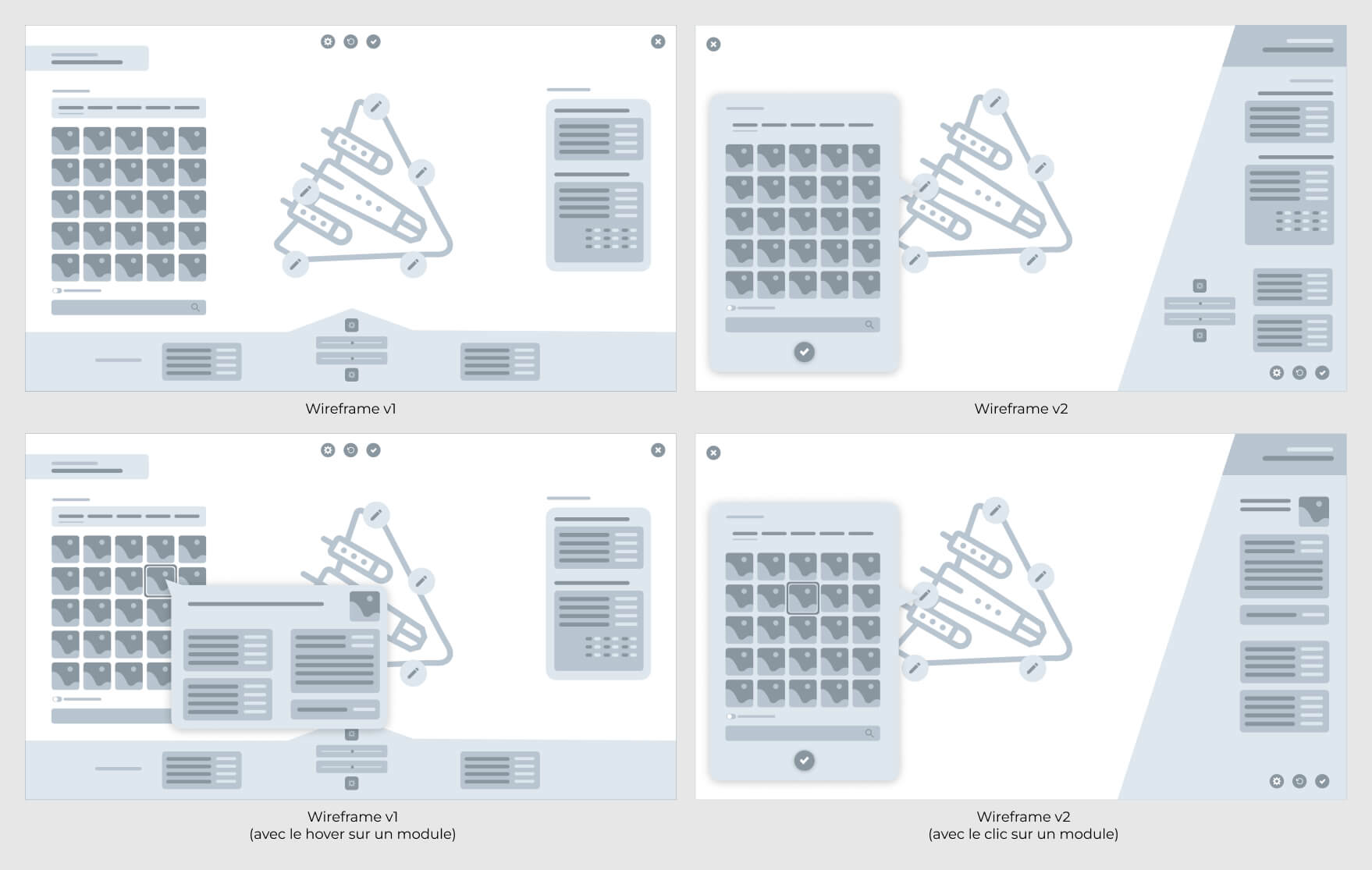 Wireframe v1

Wireframe v2

Wireframe v1
(avec le hover sur un module)

Wireframe v2
(avec le clic sur un module)